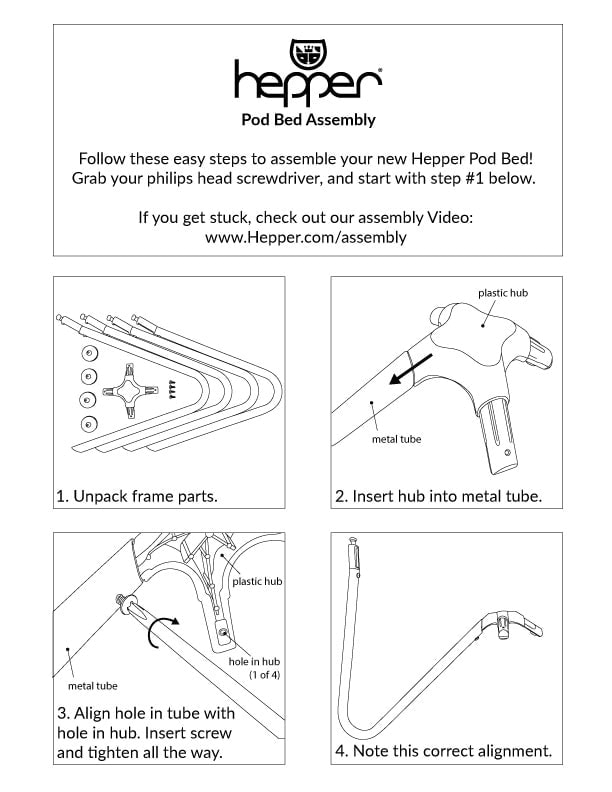 hepper®
Pod Bed Assembly

Follow these easy steps to assemble your new Hepper Pod Bed! Grab your philips head screwdriver, and start with step #1 below.

If you get stuck, check out our assembly Video: www.Hepper.com/assembly

1. Unpack frame parts.

plastic hub
metal tube
2. Insert hub into metal tube.

plastic hub
hole in hub (1 of 4)
metal tube
3. Align hole in tube with hole in hub. Insert screw and tighten all the way.

4. Note this correct alignment.