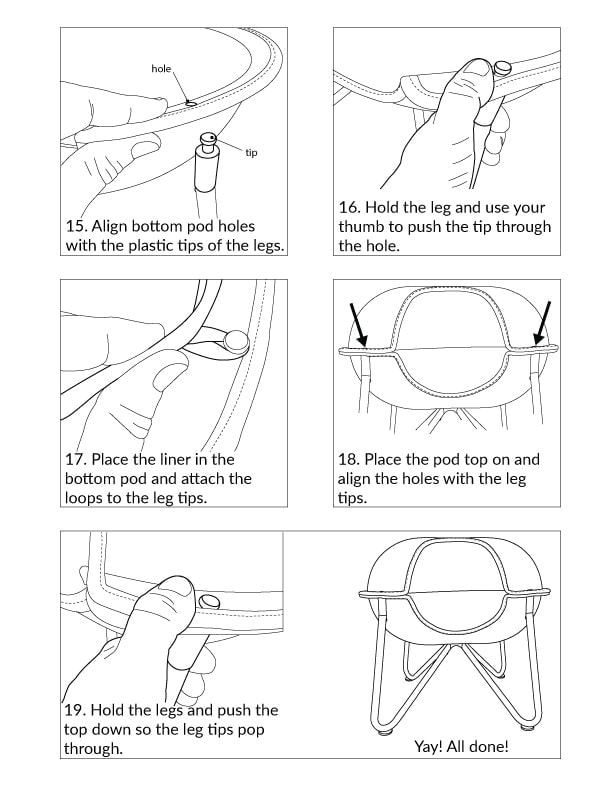 hole

tip

15. Align bottom pod holes with the plastic tips of the legs.

16. Hold the leg and use your thumb to push the tip through the hole.

17. Place the liner in the bottom pod and attach the loops to the leg tips.

18. Place the pod top on and align the holes with the leg tips.

19. Hold the legs and push the top down so the leg tips pop through.

Yay! All done!