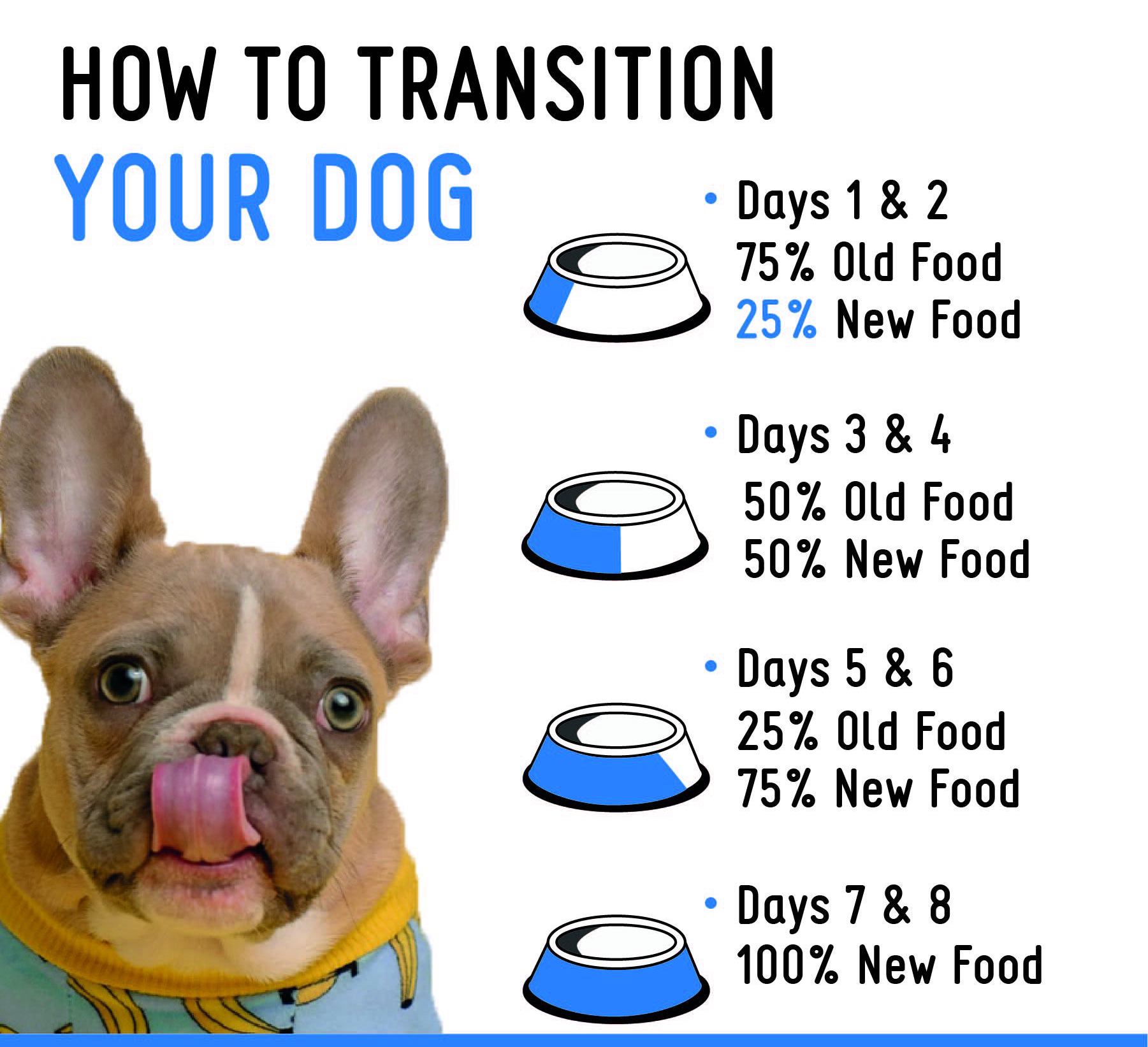 HOW TO TRANSITION
YOUR DOG

• Days 1 & 2
75% Old Food
25% New Food

• Days 3 & 4
50% Old Food
50% New Food

• Days 5 & 6
25% Old Food
75% New Food

• Days 7 & 8
100% New Food