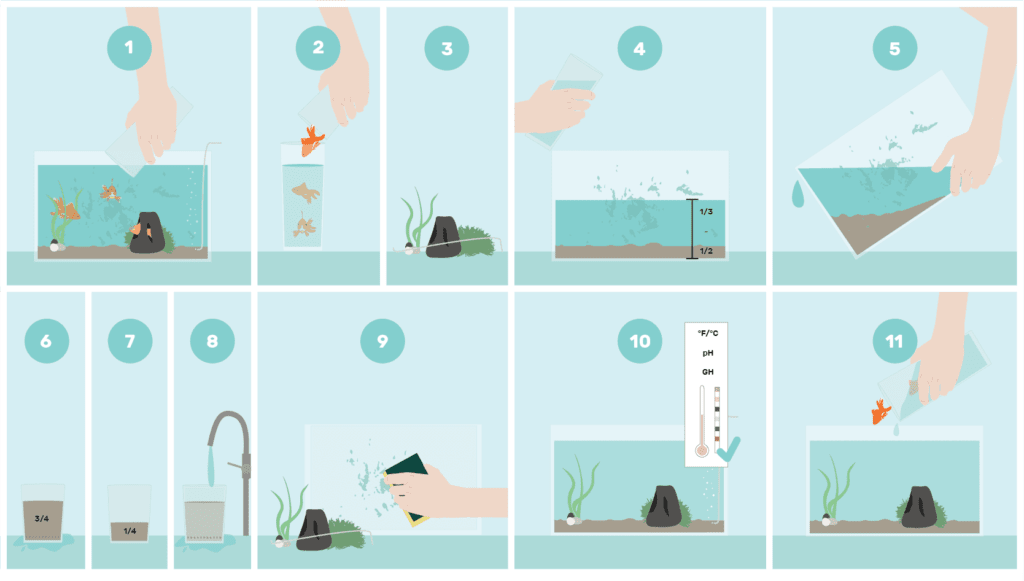 1

2

3

4

1/3

1/2

5

6

3/4

7

1/4

8

9

10

°F/°C

pH

GH

11