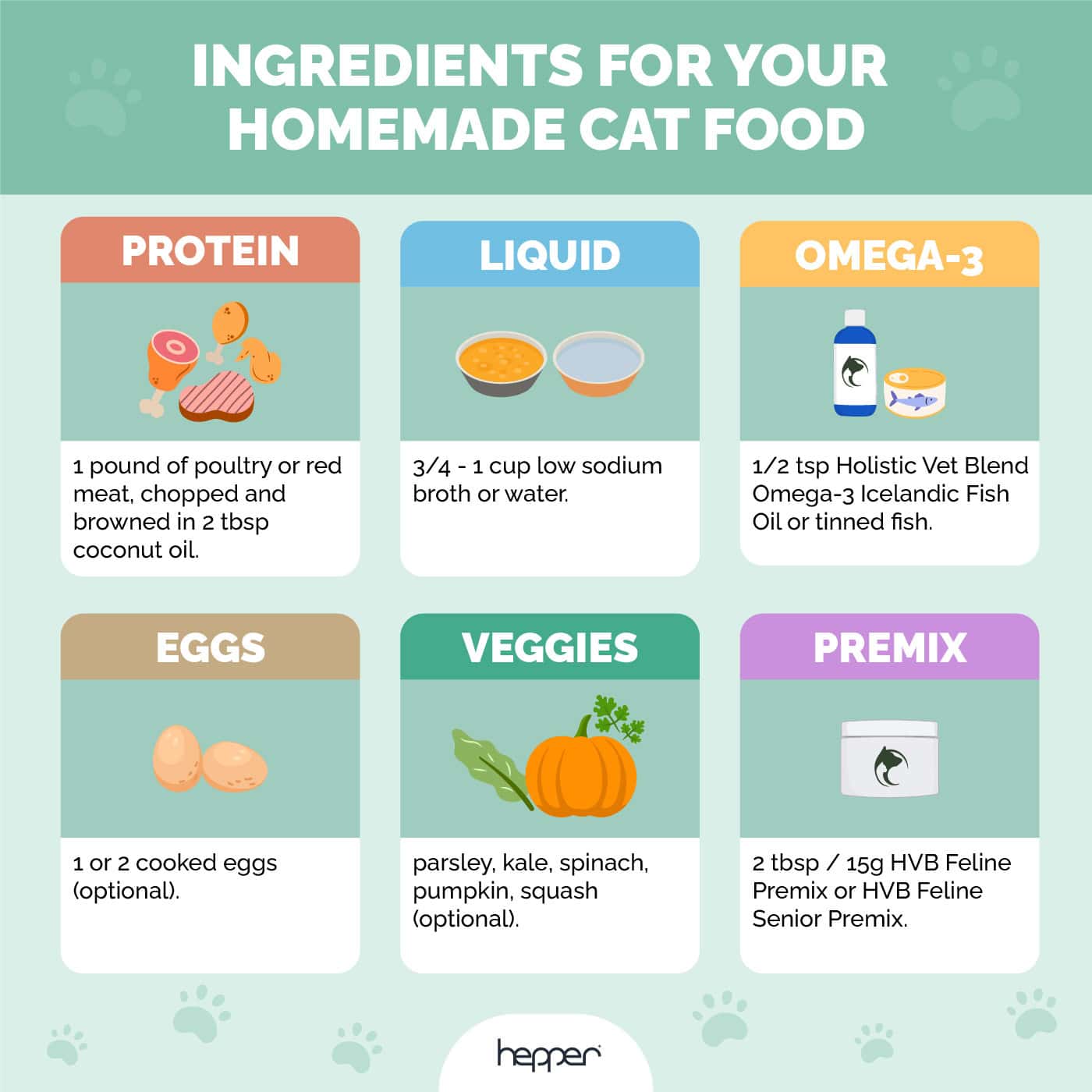 INGREDIENTS FOR YOUR HOMEMADE CAT FOOD

PROTEIN

1 pound of poultry or red meat, chopped and browned in 2 tbsp coconut oil.

LIQUID

3/4 - 1 cup low sodium broth or water.

OMEGA-3

1/2 tsp Holistic Vet Blend Omega-3 Icelandic Fish Oil or tinned fish.

EGGS

1 or 2 cooked eggs (optional).

VEGGIES

parsley, kale, spinach, pumpkin, squash (optional).

PREMIX

2 tbsp / 15g HVB Feline Premix or HVB Feline Senior Premix.

hepper