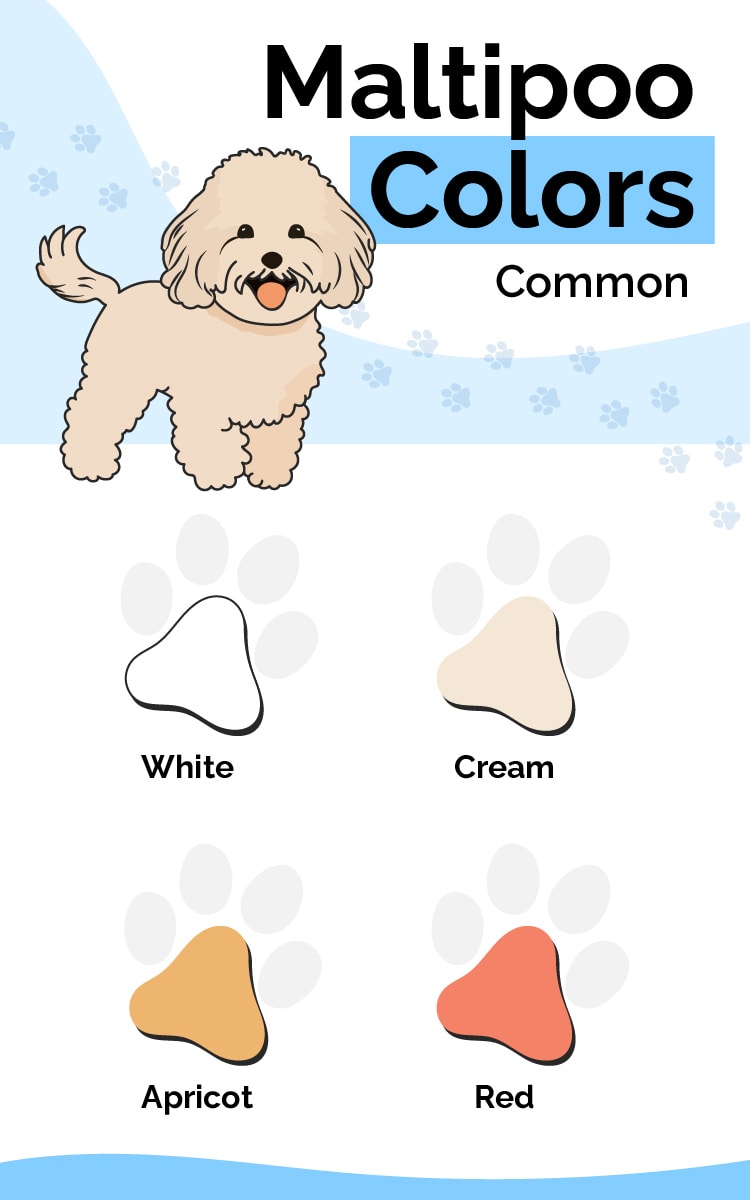 Maltipoo Colors

Common

White

Cream

Apricot

Red