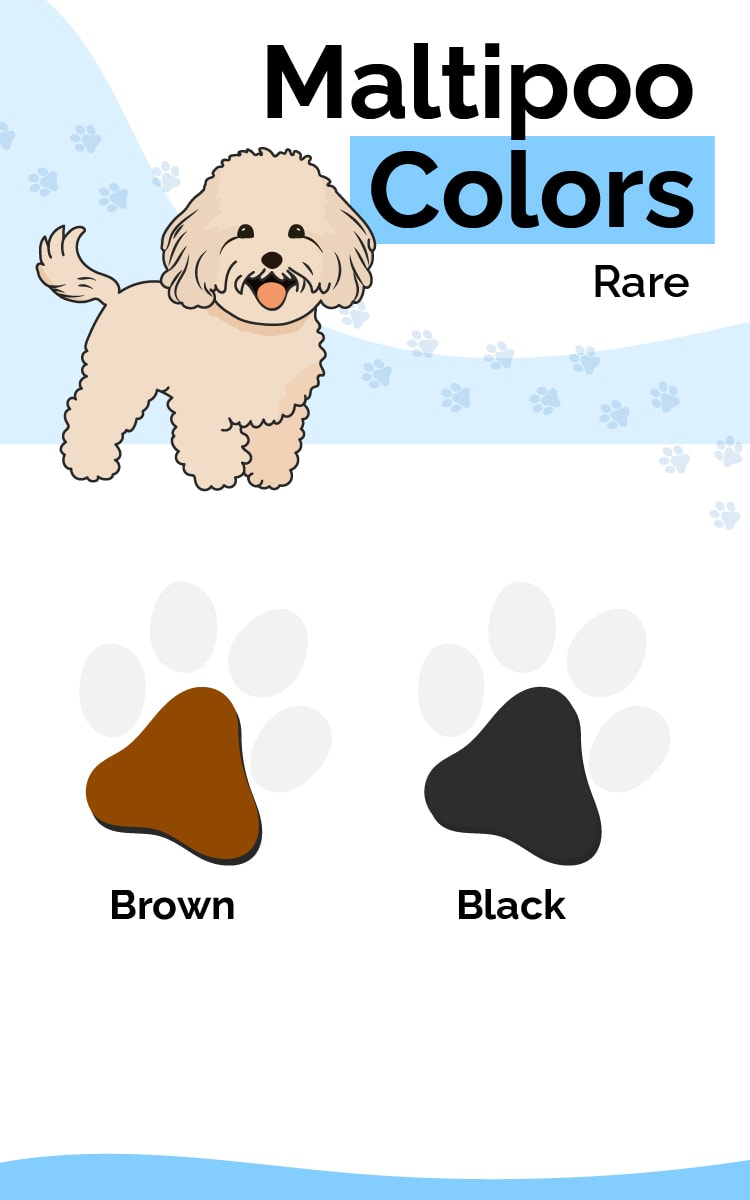 Maltipoo Colors

Rare

Brown

Black