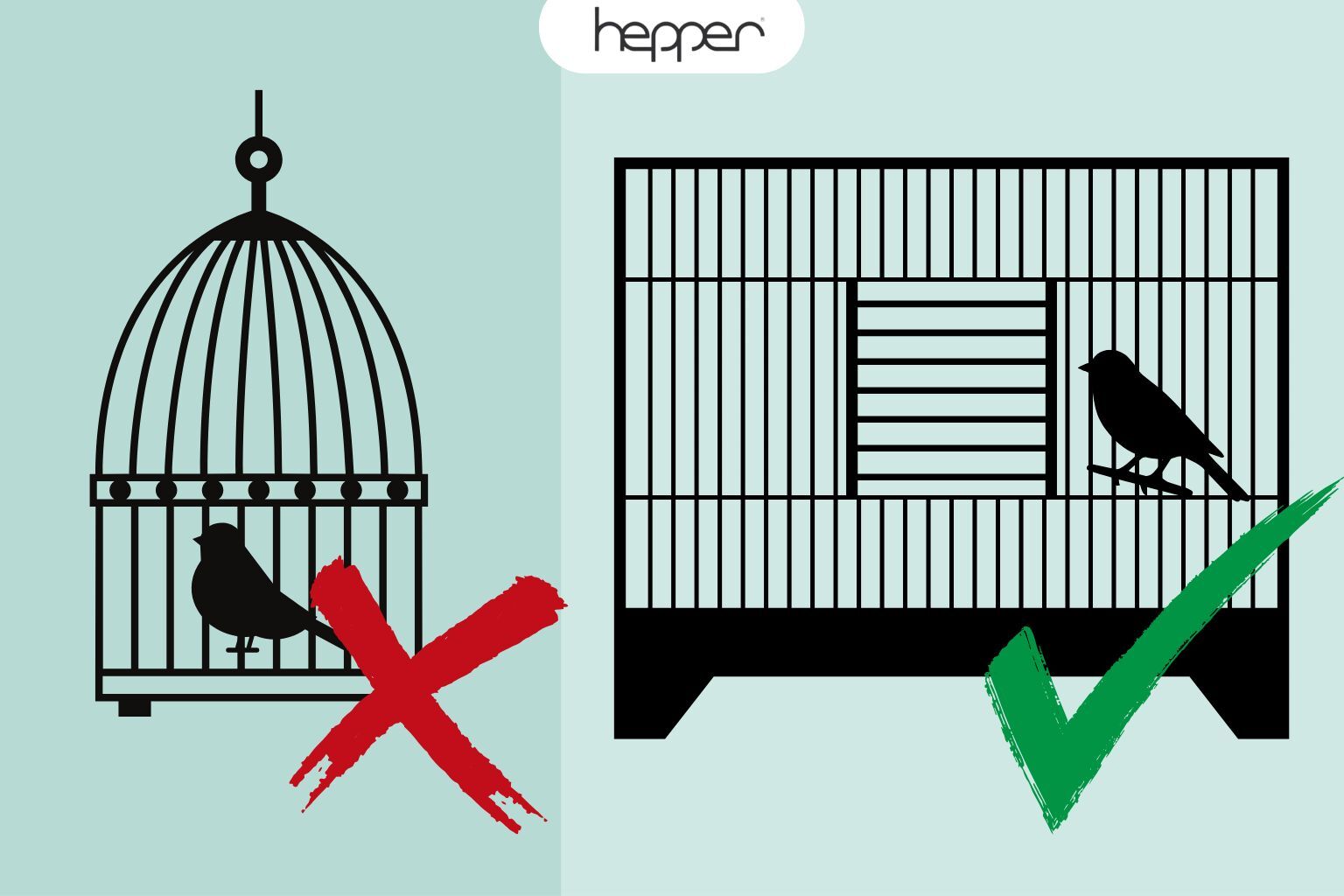 hepper