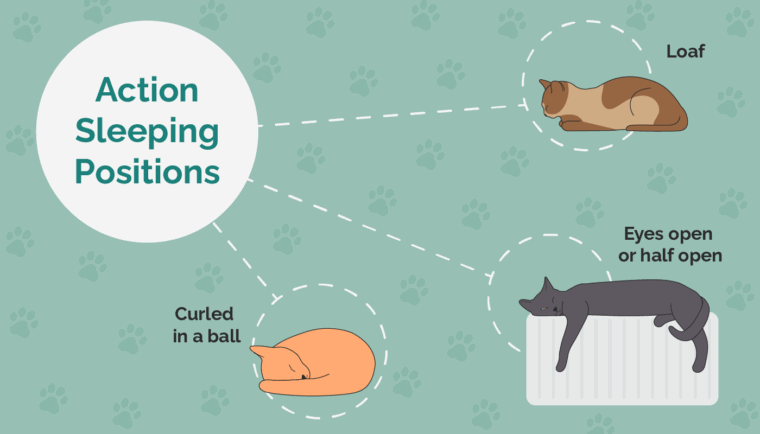 Action Sleeping Positions

Loaf

Eyes open or half open

Curled in a ball