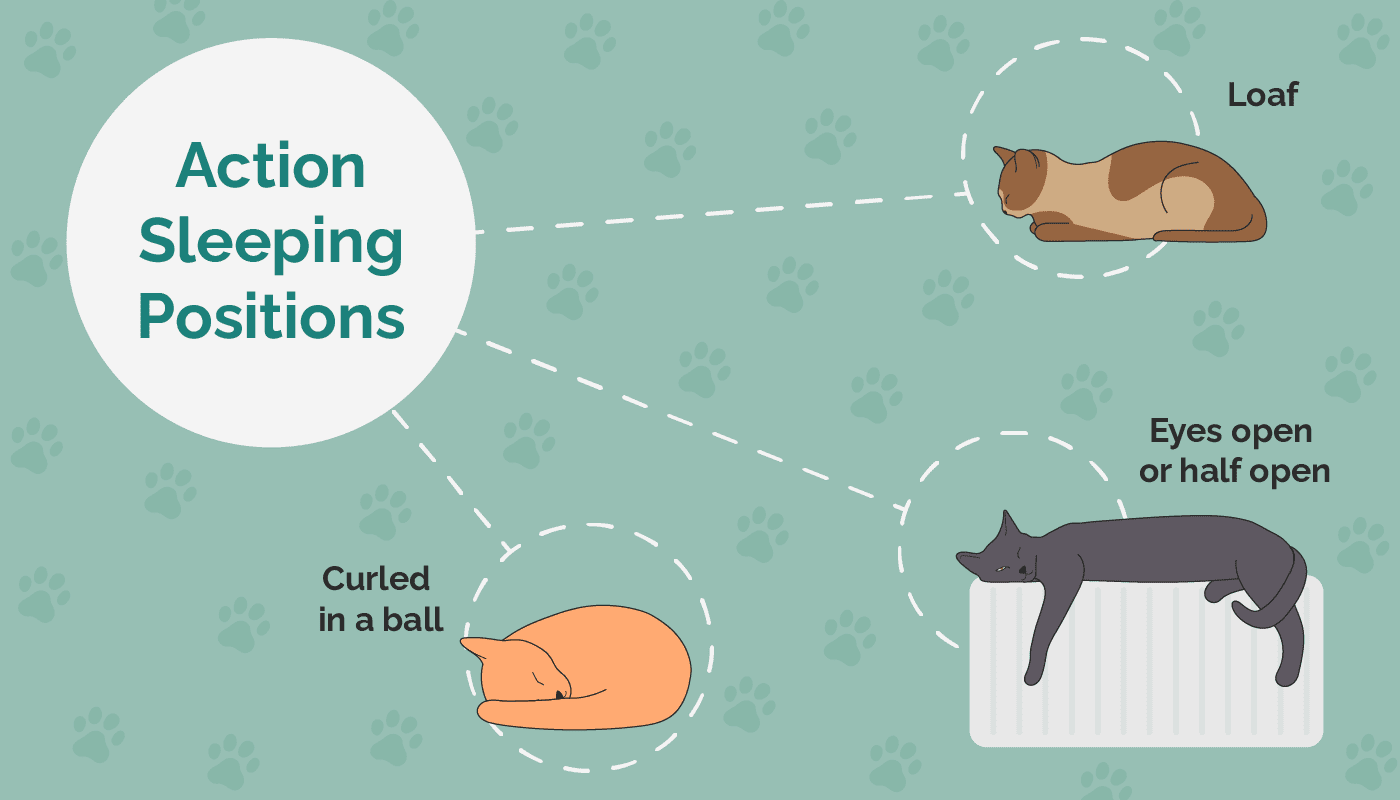 Action Sleeping Positions

Loaf

Eyes open or half open

Curled in a ball