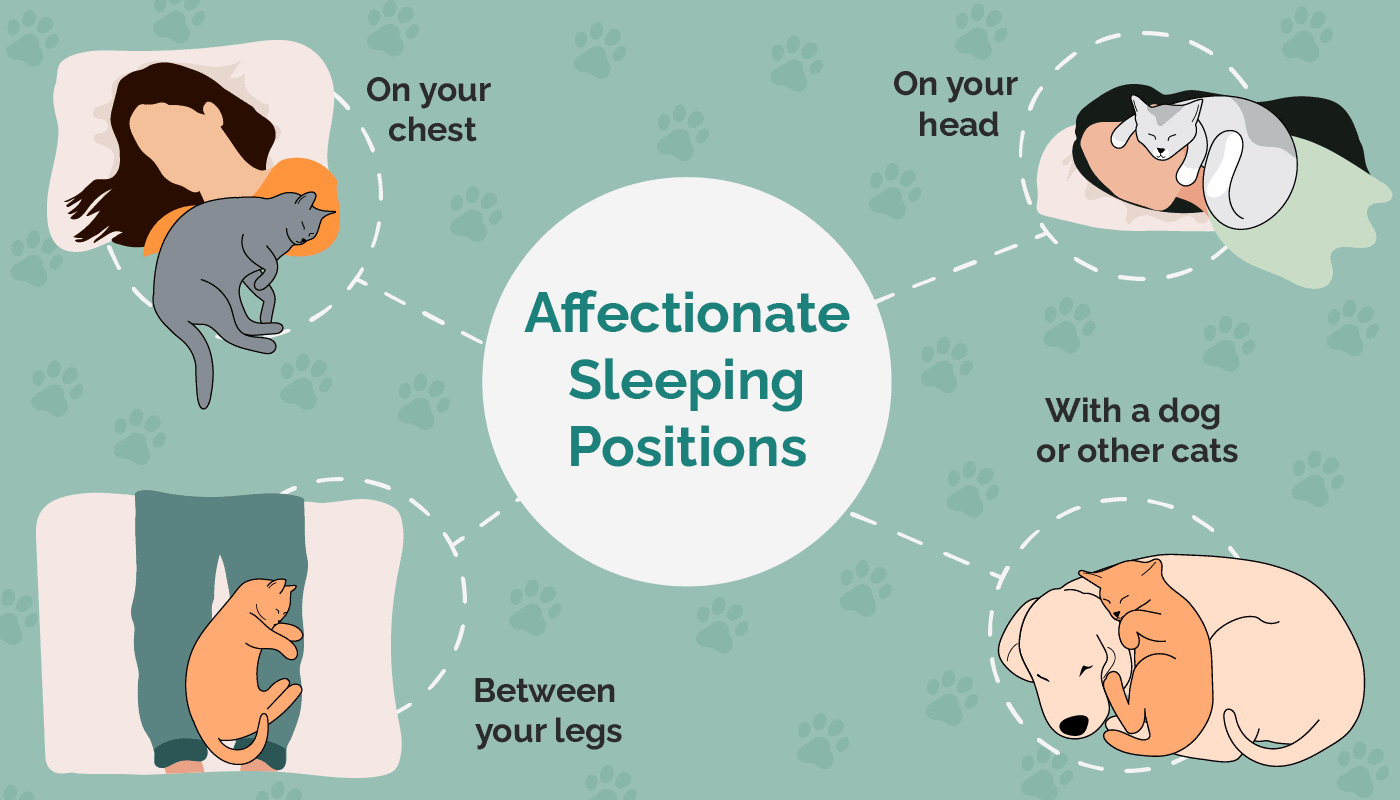 Affectionate Sleeping Positions

On your chest

On your head

With a dog or other cats

Between your legs