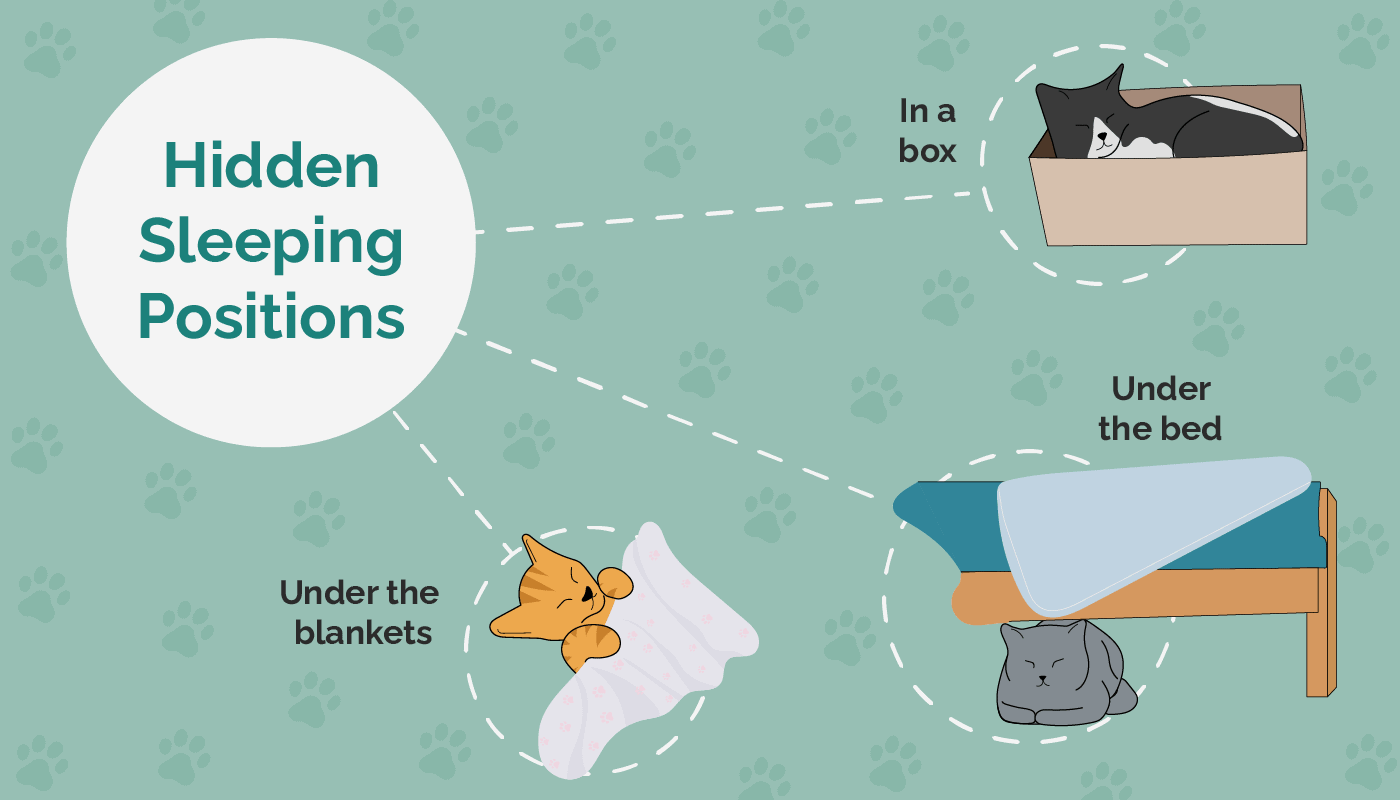 Hidden Sleeping Positions

In a box

Under the bed

Under the blankets