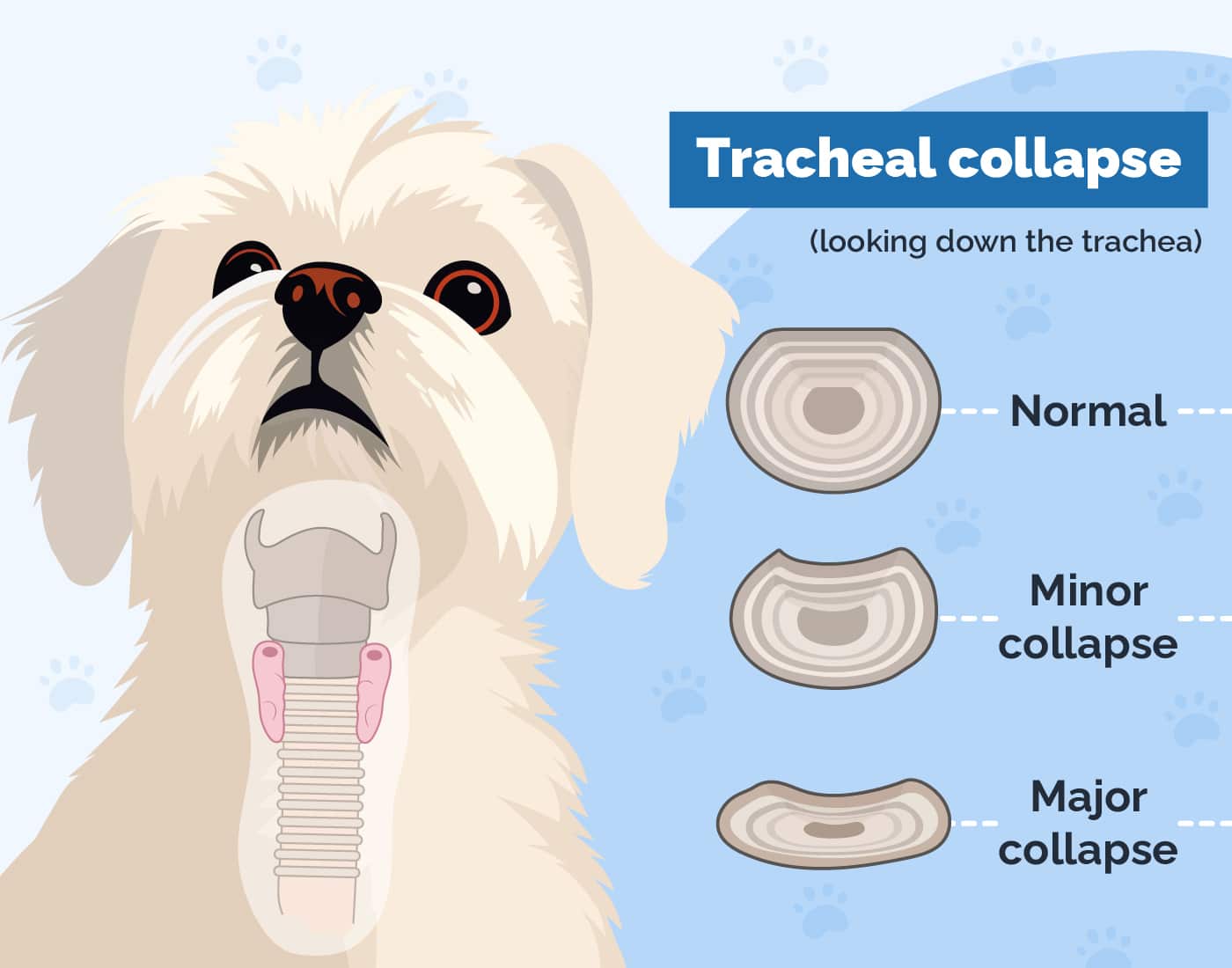 Tracheal collapse

(looking down the trachea)

Normal

Minor collapse

Major collapse