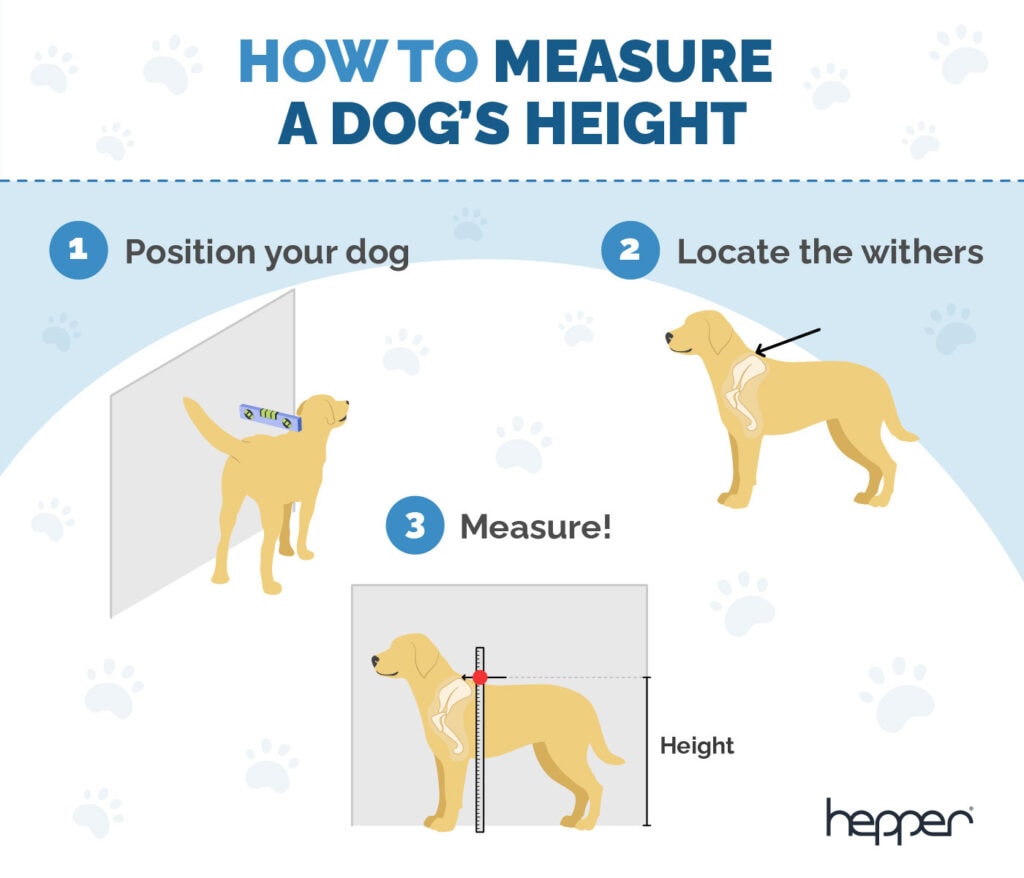 HOW TO MEASURE A DOG'S HEIGHT

1 Position your dog

2 Locate the withers

3 Measure!

Height

hepper