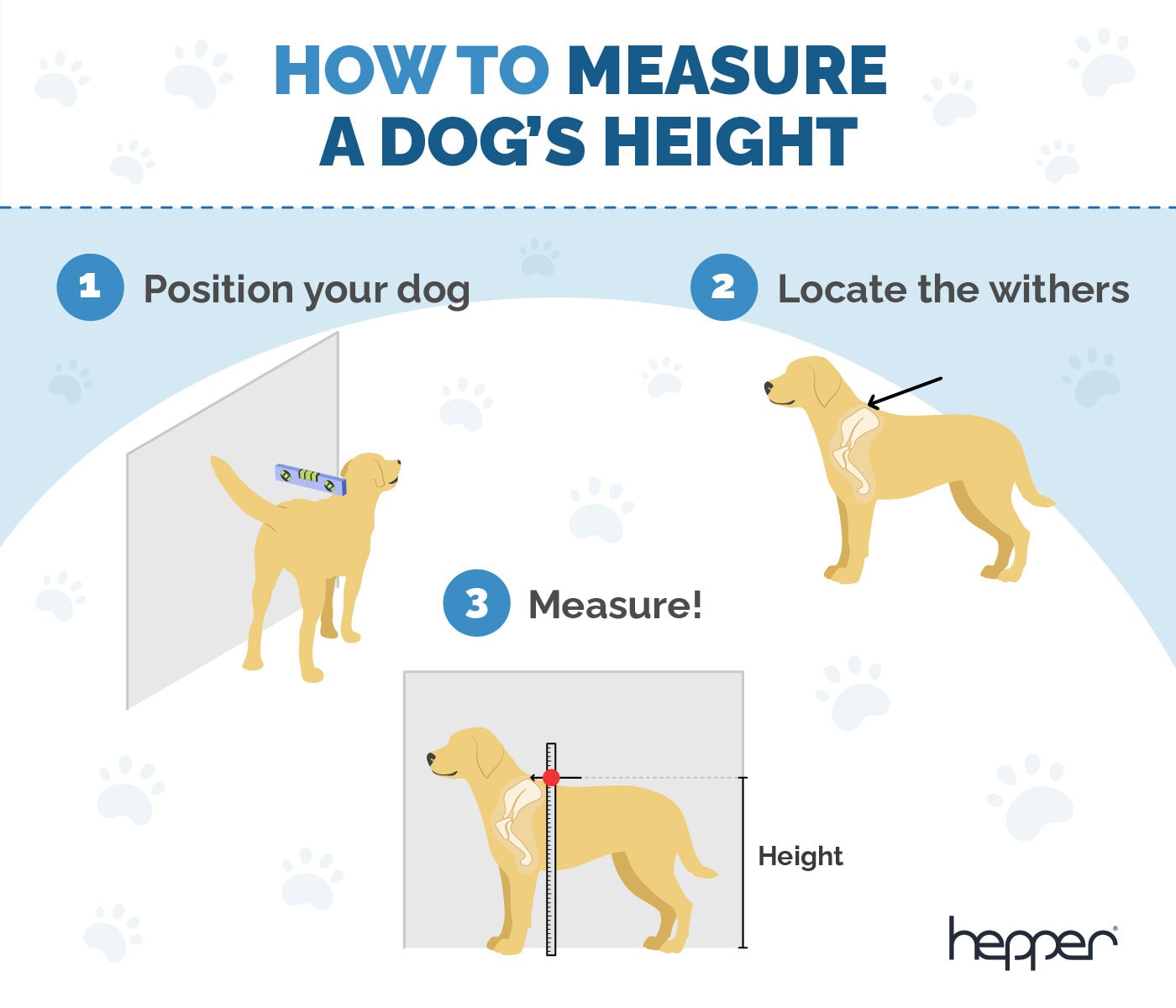 HOW TO MEASURE A DOG'S HEIGHT

1 Position your dog

2 Locate the withers

3 Measure!

Height

hepper®