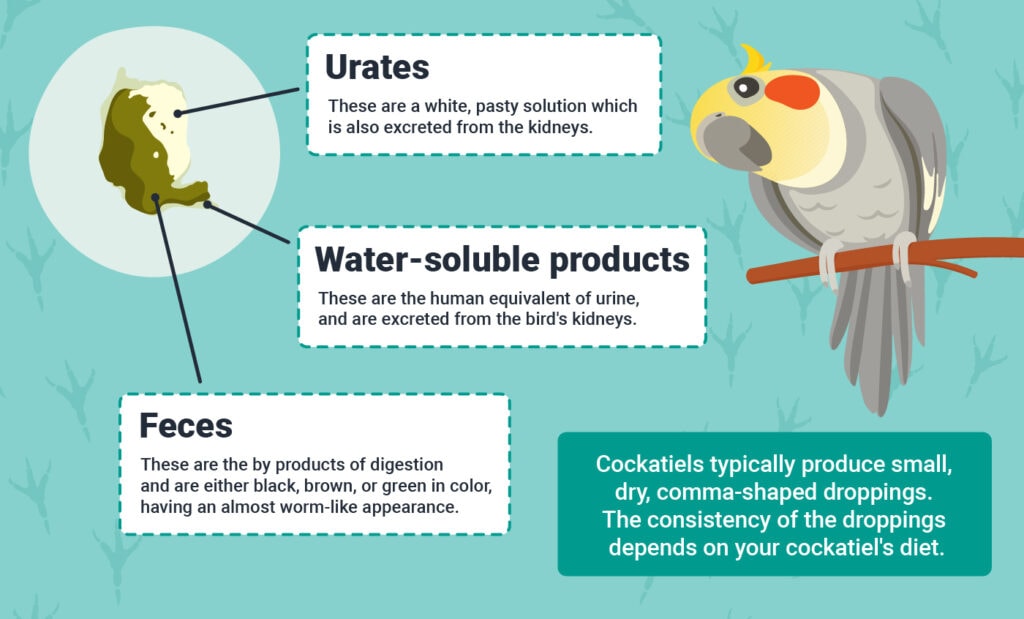 Urates

These are a white, pasty solution which is also excreted from the kidneys.

Water-soluble products

These are the human equivalent of urine, and are excreted from the bird's kidneys.

Feces

These are the by products of digestion and are either black, brown, or green in color, having an almost worm-like appearance.

Cockatiels typically produce small, dry, comma-shaped droppings. The consistency of the droppings depends on your cockatiel's diet.