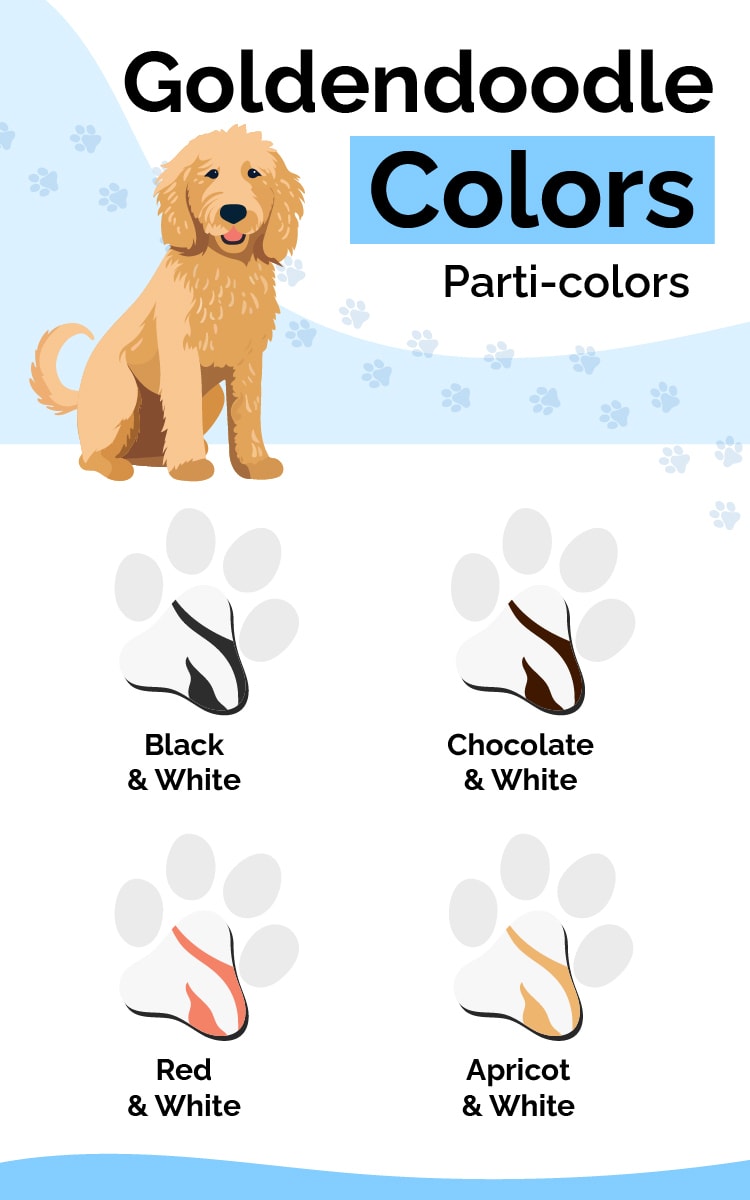 Goldendoodle Colors

Parti-colors

Black & White

Chocolate & White

Red & White

Apricot & White