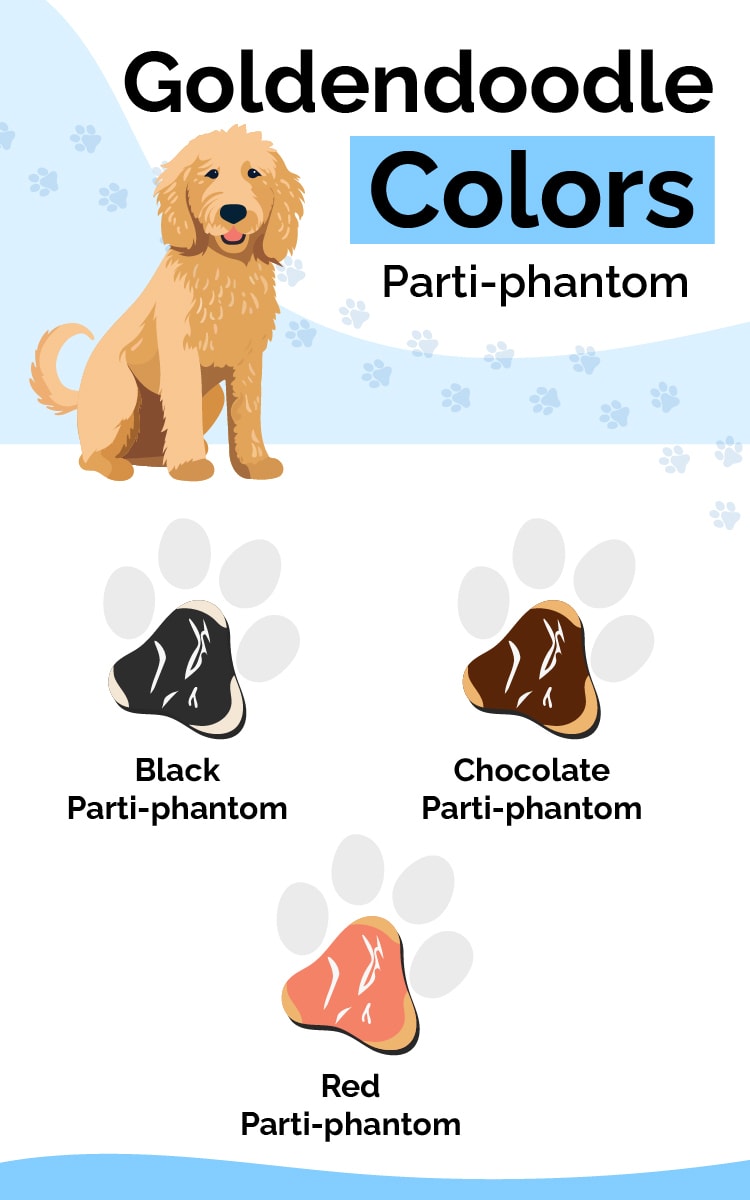 Goldendoodle
Colors
Parti-phantom

Black
Parti-phantom

Chocolate
Parti-phantom

Red
Parti-phantom