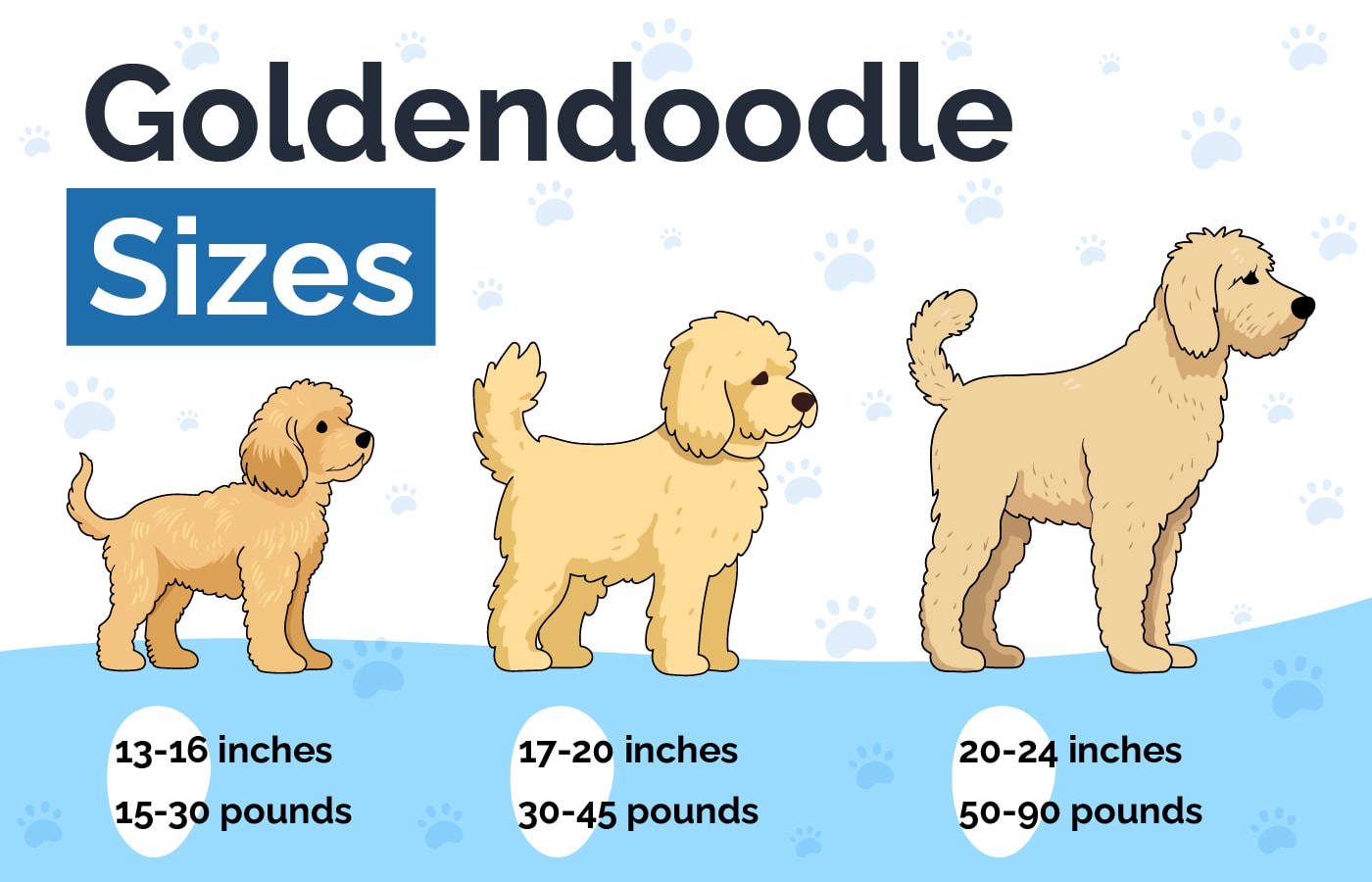 Goldendoodle
Sizes

13-16 inches
15-30 pounds

17-20 inches
30-45 pounds

20-24 inches
50-90 pounds