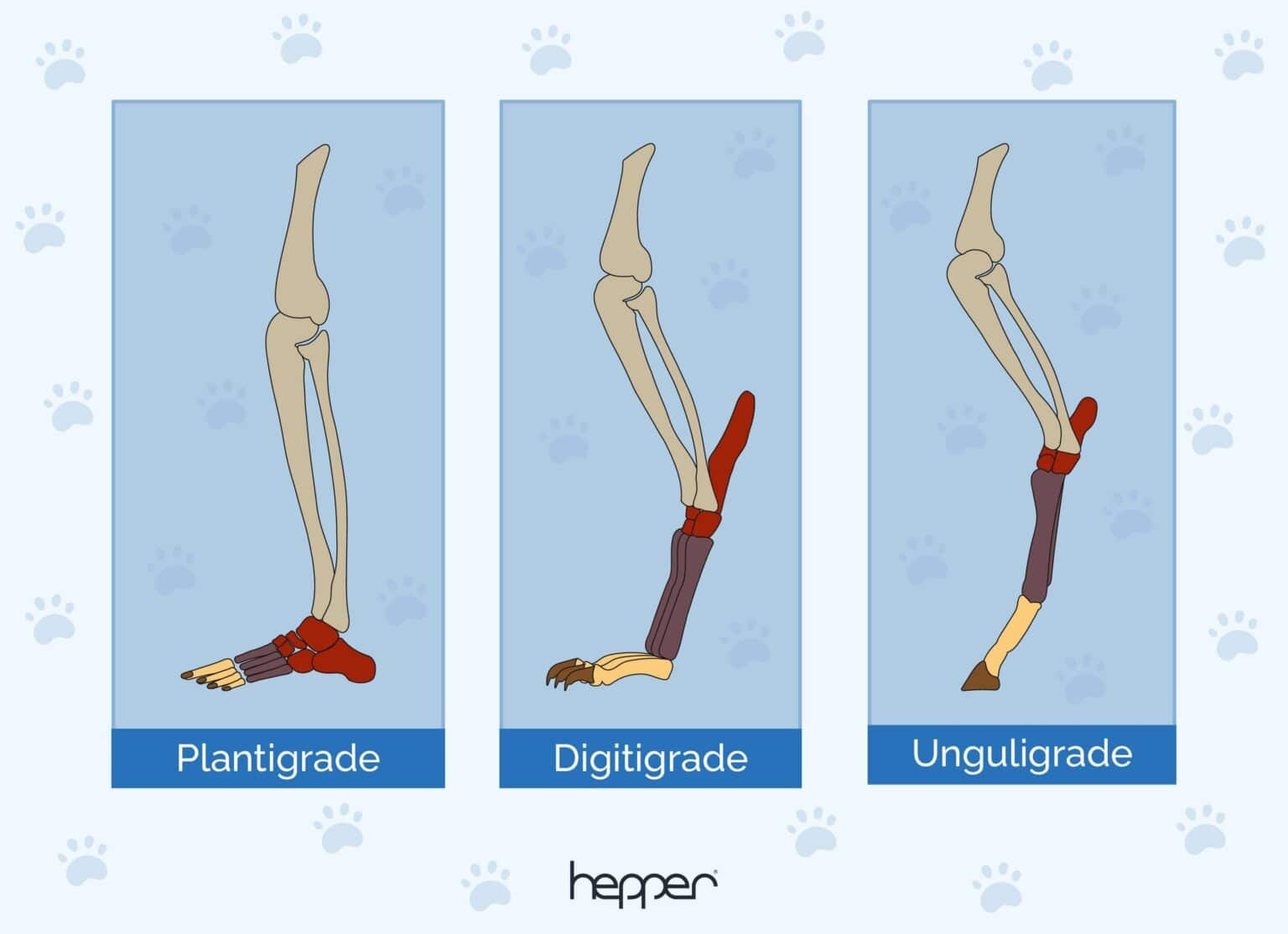 Plantigrade

Digitigrade

Unguligrade

hepper