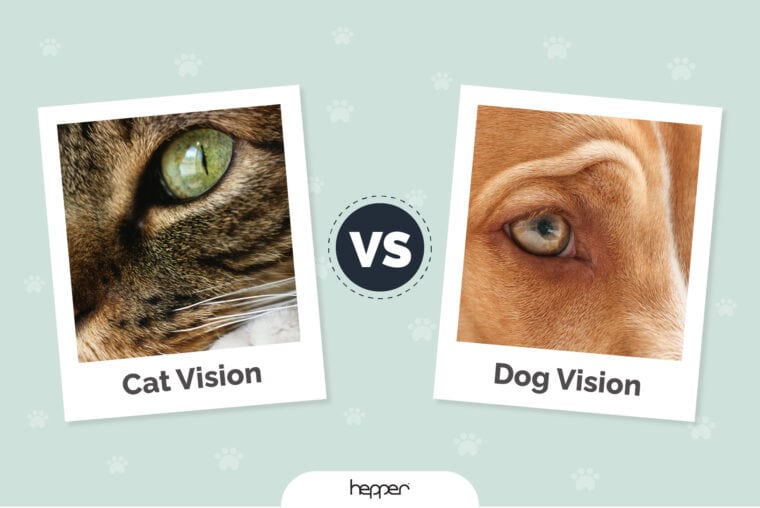 Cat Vision

VS

Dog Vision

hepper