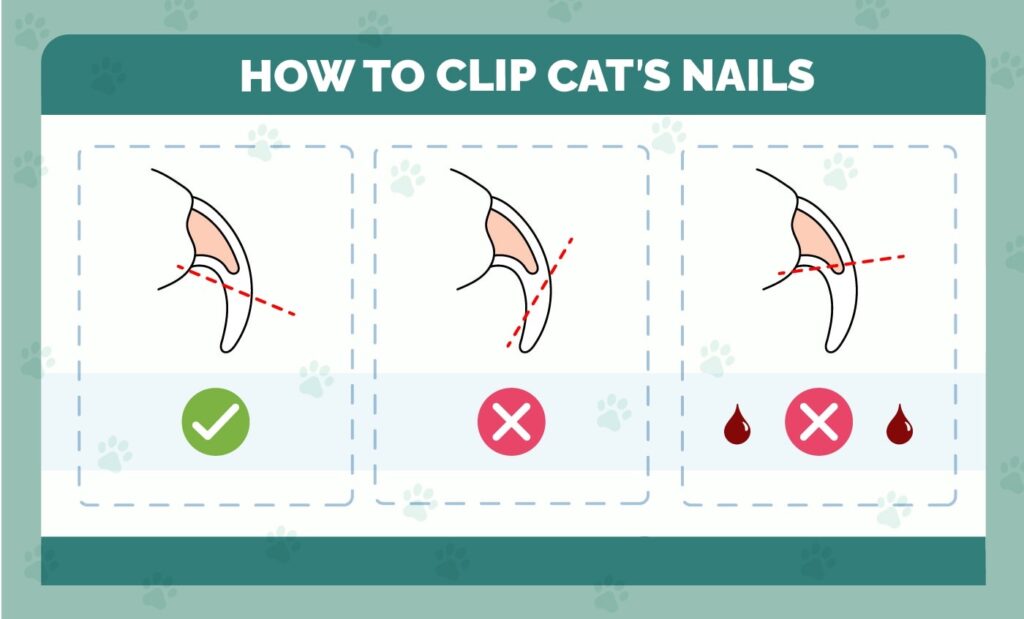 HOW TO CLIP CAT'S NAILS