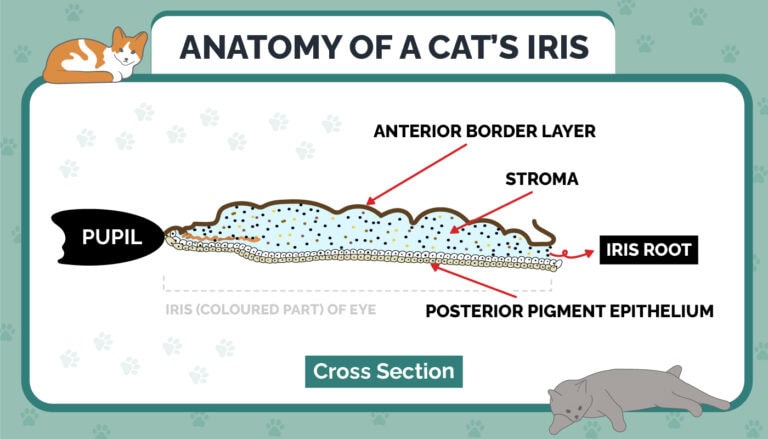 ANATOMY OF A CAT'S IRIS

ANTERIOR BORDER LAYER

STROMA

PUPIL

IRIS ROOT

IRIS (COLOURED PART) OF EYE

POSTERIOR PIGMENT EPITHELIUM

Cross Section