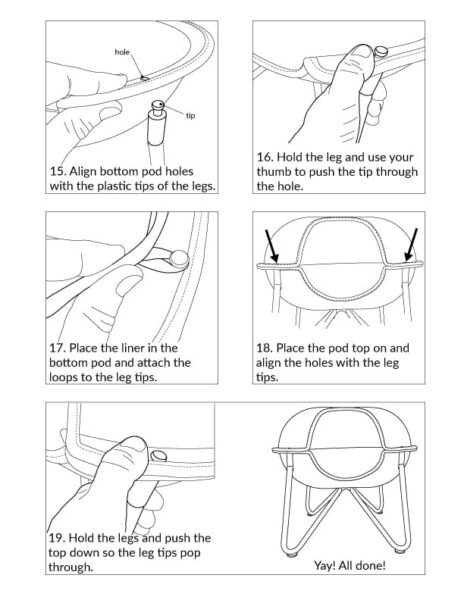 hole

tip

15. Align bottom pod holes with the plastic tips of the legs.

16. Hold the leg and use your thumb to push the tip through the hole.

17. Place the liner in the bottom pod and attach the loops to the leg tips.

18. Place the pod top on and align the holes with the leg tips.

19. Hold the legs and push the top down so the leg tips pop through.

Yay! All done!